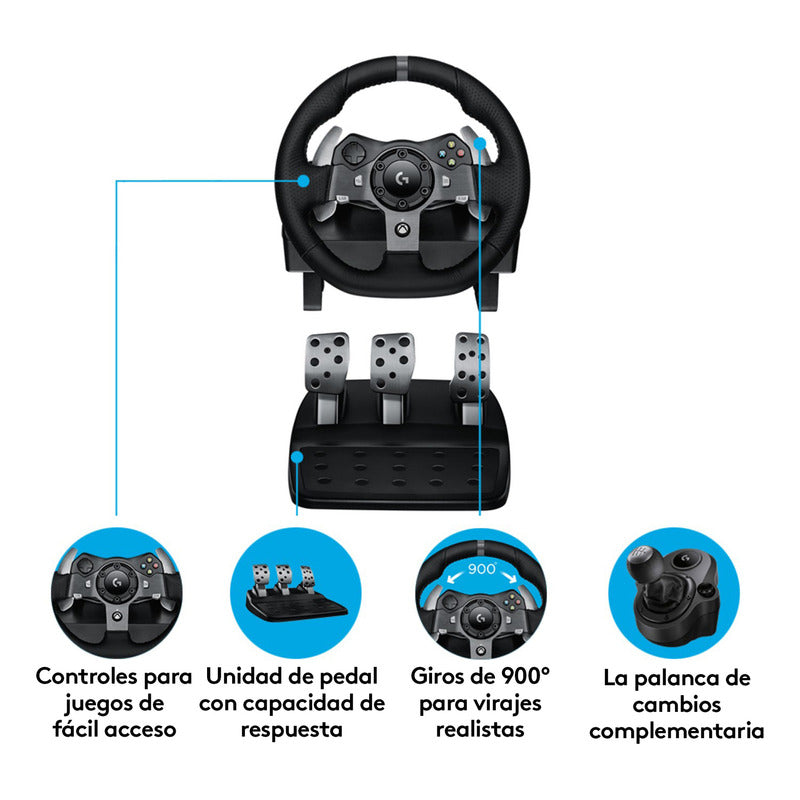 900°

Controles para juegos de fácil acceso

Unidad de pedal con capacidad de respuesta

Giros de 900° para virajes realistas

La palanca de cambios complementaria